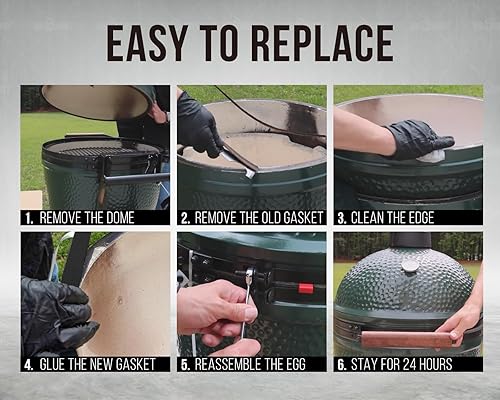 EASY TO REPLACE

1. REMOVE THE DOME

2. REMOVE THE OLD GASKET

3. CLEAN THE EDGE

4. GLUE THE NEW GASKET

5. REASSEMBLE THE EGG

6. STAY FOR 24 HOURS