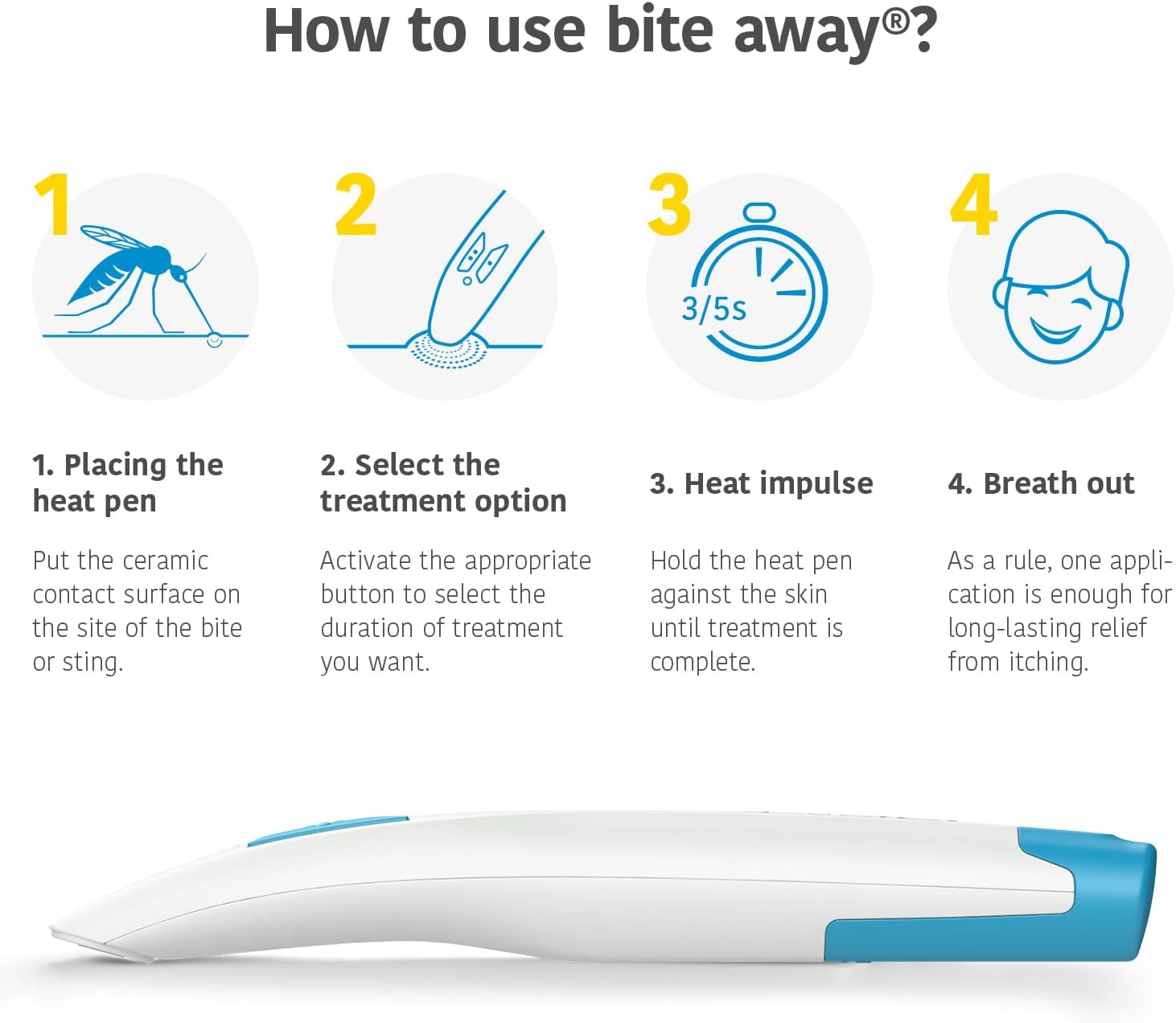 How to use bite away®?

1

2

3

3/5s

4

1. Placing the heat pen

Put the ceramic contact surface on the site of the bite or sting.

2. Select the treatment option

Activate the appropriate button to select the duration of treatment you want.

3. Heat impulse

Hold the heat pen against the skin until treatment is complete.

4. Breath out

As a rule, one application is enough for long-lasting relief from itching.